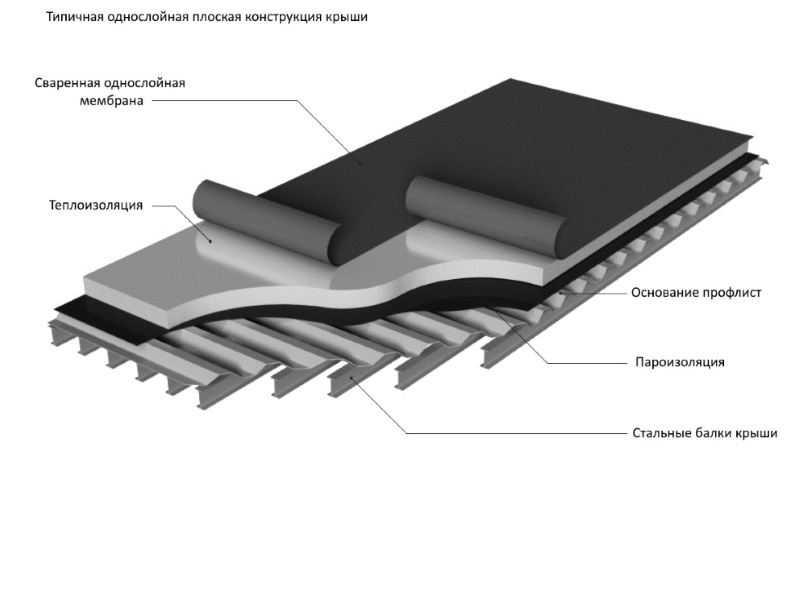 Типичная однослойная плоская конструкция крыши

Сваренная однослойная мембрана

Теплоизоляция

Основание профлист

Пароизоляция

Стальные балки крыши